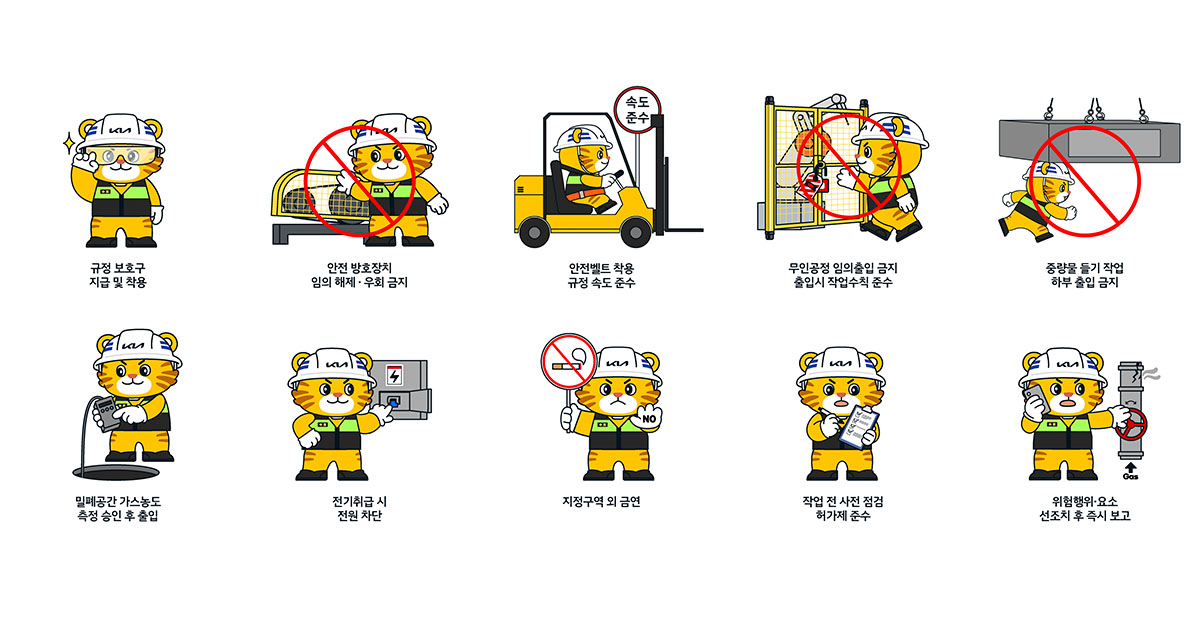 KIA

규정 보호구
지급 및 착용

KIA

안전 방호장치
임의 해제 · 우회 금지

속도
준수

안전벨트 착용
규정 속도 준수

무인공정 임의출입 금지
출입시 작업수칙 준수

중량물 들기 작업
하부 출입 금지

KIA

밀폐공간 가스농도
측정 승인 후 출입

KIA

전기취급 시
전원 차단

KIA

NO

지정구역 외 금연

KIA

작업 전 사전 점검
허가제 준수

KIA

Gas

위험행위·요소
선조치 후 즉시 보고